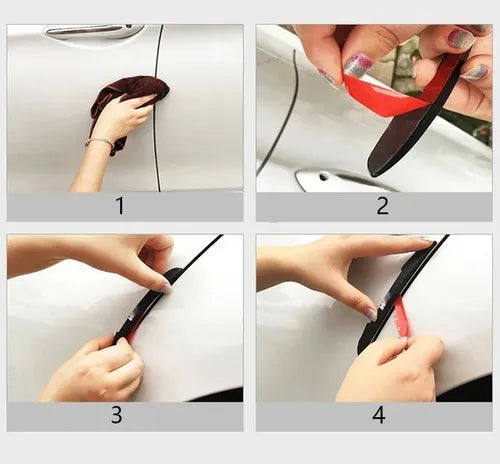 1

2

3

4